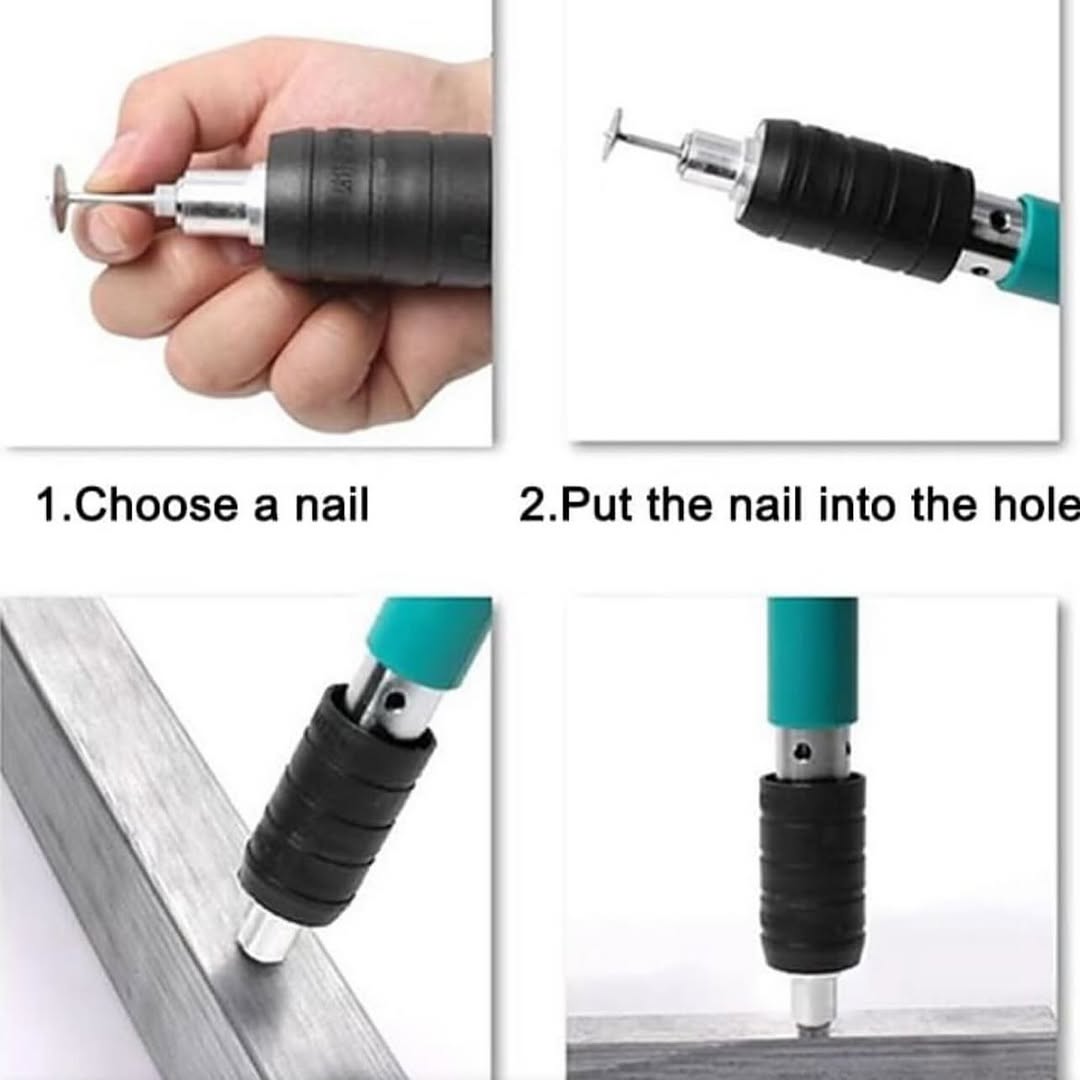 1.Choose a nail

2.Put the nail into the hole